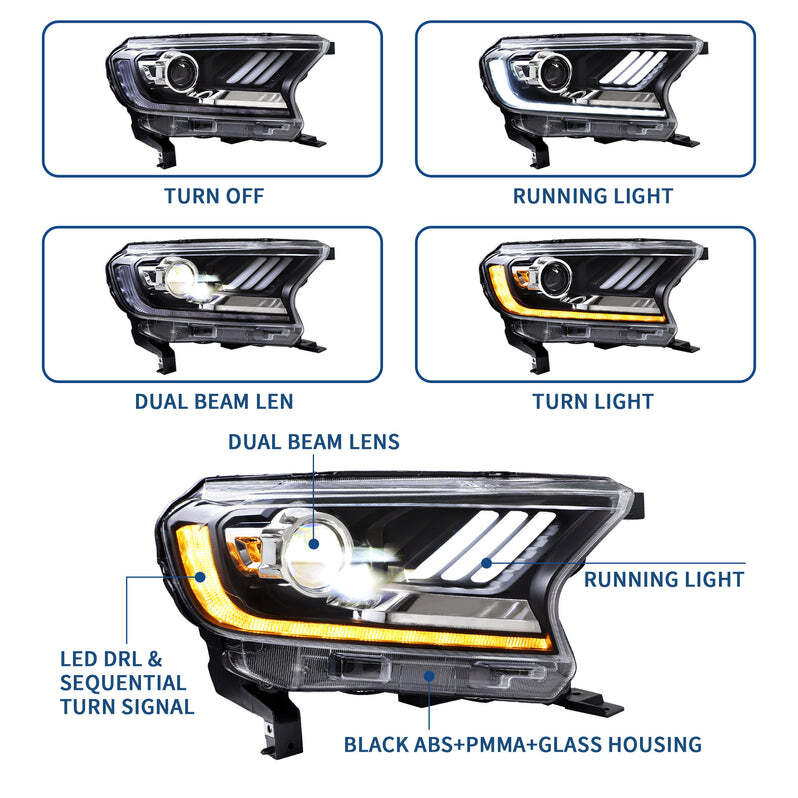 TURN OFF

RUNNING LIGHT

DUAL BEAM LEN

TURN LIGHT

DUAL BEAM LENS

RUNNING LIGHT

LED DRL & SEQUENTIAL TURN SIGNAL

BLACK ABS+PMMA+GLASS HOUSING